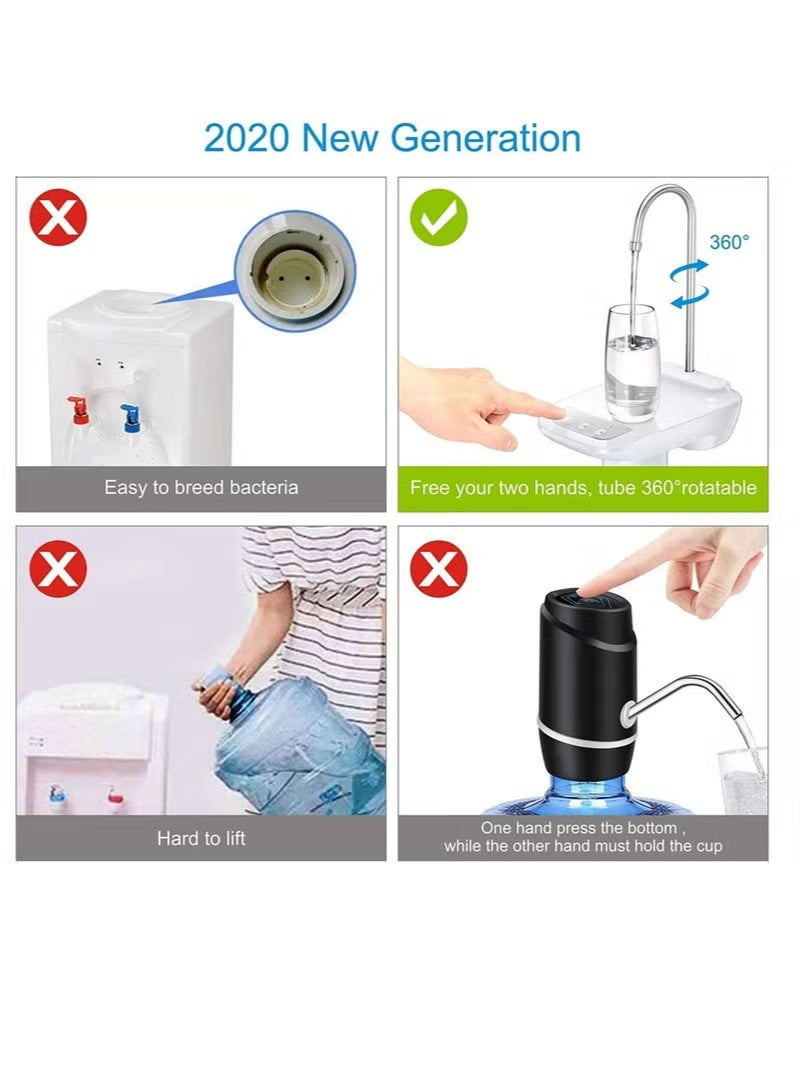 2020 New Generation

Easy to breed bacteria

360°

Free your two hands, tube 360°rotatable

Hard to lift

One hand press the bottom , while the other hand must hold the cup